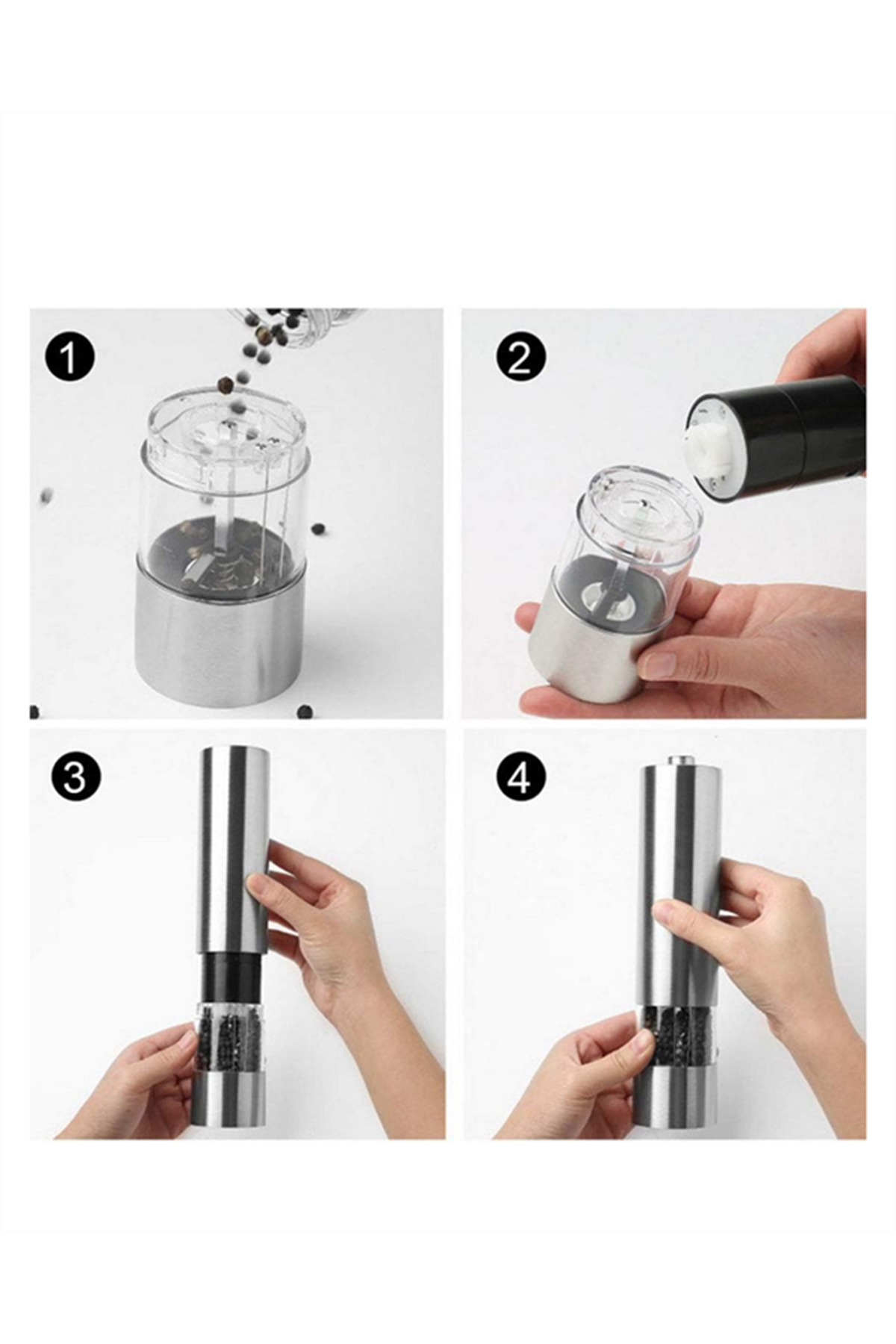 1

2

3

4