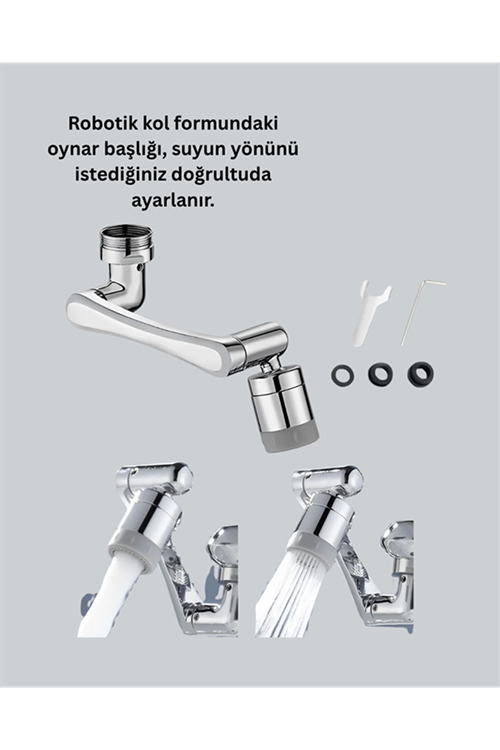 Robotik kol formundaki oynar başlığı, suyun yönünü istediğiniz doğrultuda ayarlanır.